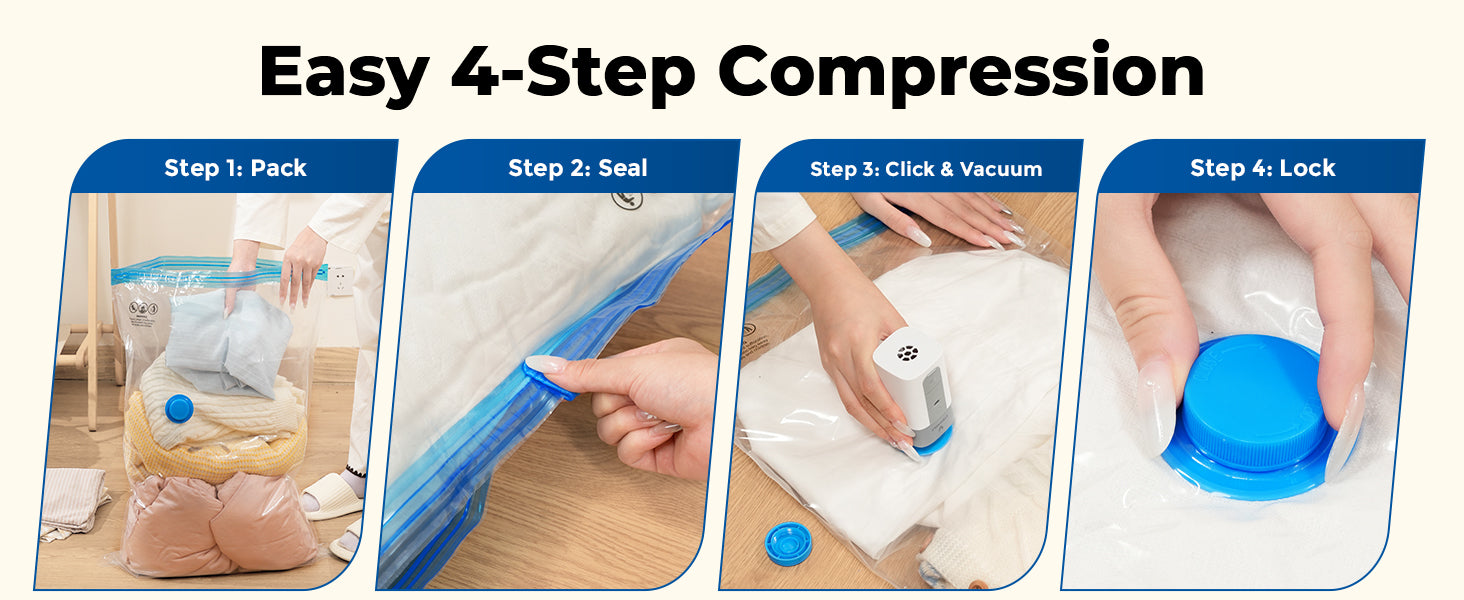 Easy 4-Step Compression

Step 1: Pack

Step 2: Seal

Step 3: Click & Vacuum

Step 4: Lock