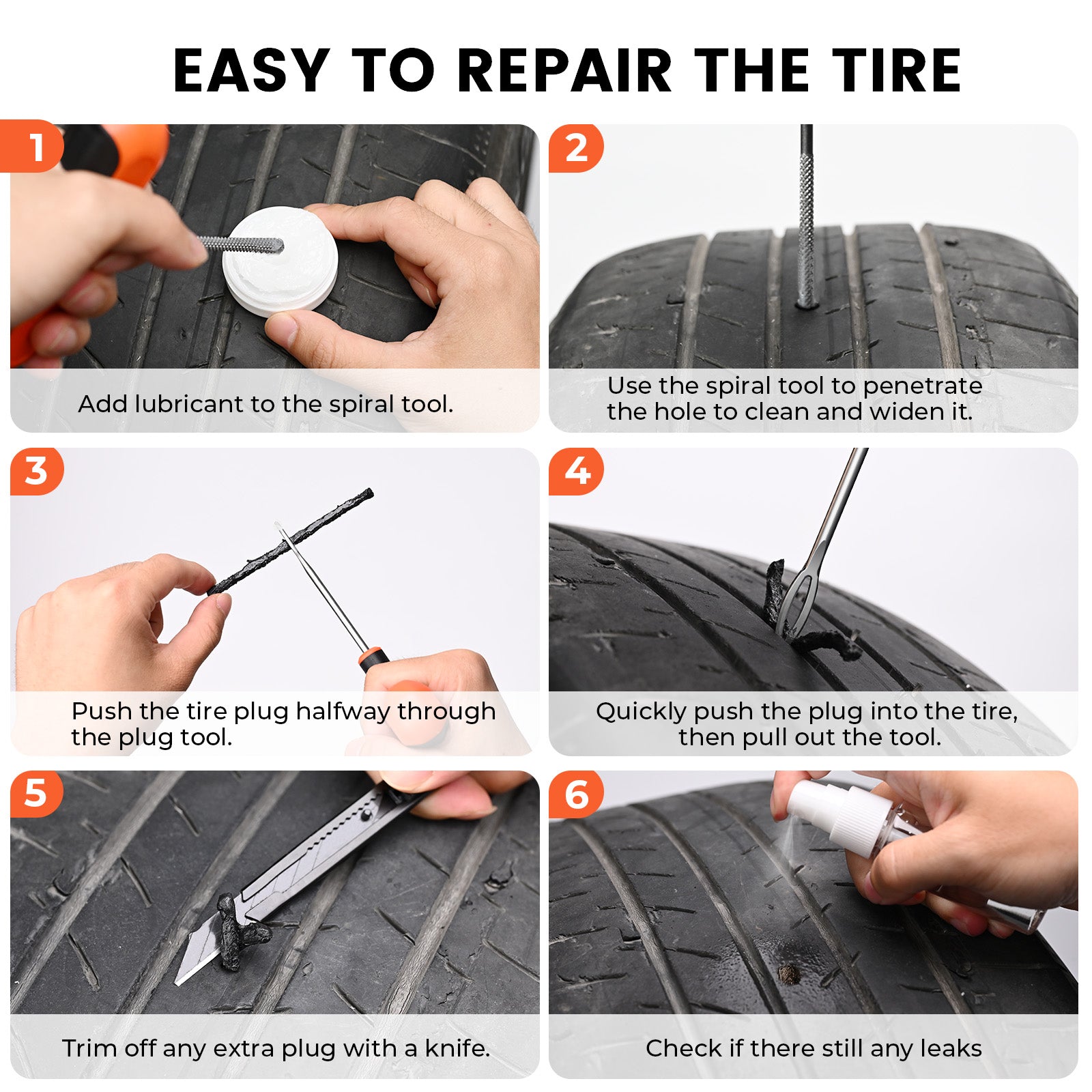 EASY TO REPAIR THE TIRE

1
Add lubricant to the spiral tool.

2
Use the spiral tool to penetrate the hole to clean and widen it.

3
Push the tire plug halfway through the plug tool.

4
Quickly push the plug into the tire, then pull out the tool.

5
Trim off any extra plug with a knife.

6
Check if there still any leaks