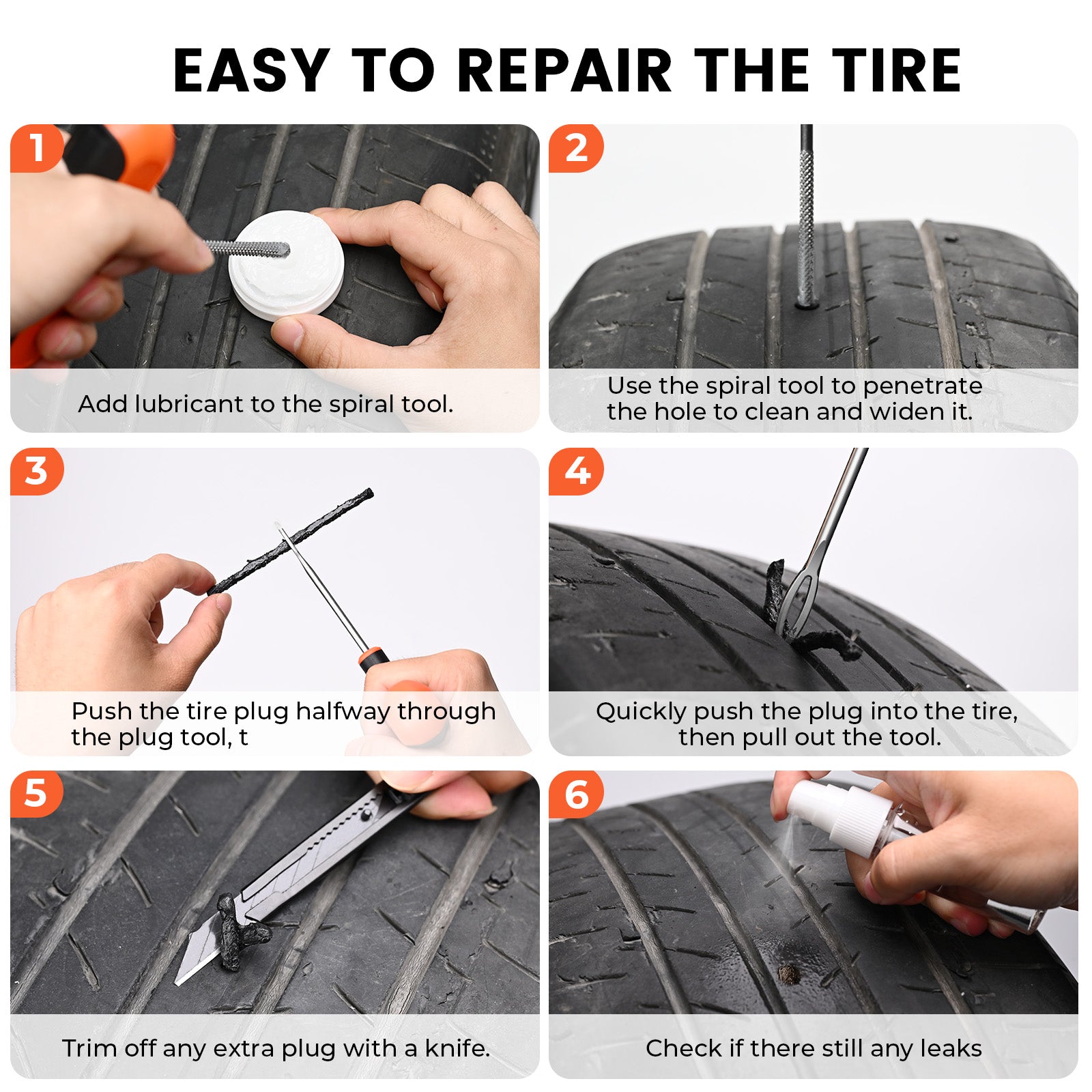 EASY TO REPAIR THE TIRE

1

Add lubricant to the spiral tool.

2

Use the spiral tool to penetrate the hole to clean and widen it.

3

Push the tire plug halfway through the plug tool, t

4

Quickly push the plug into the tire, then pull out the tool.

5

Trim off any extra plug with a knife.

6

Check if there still any leaks