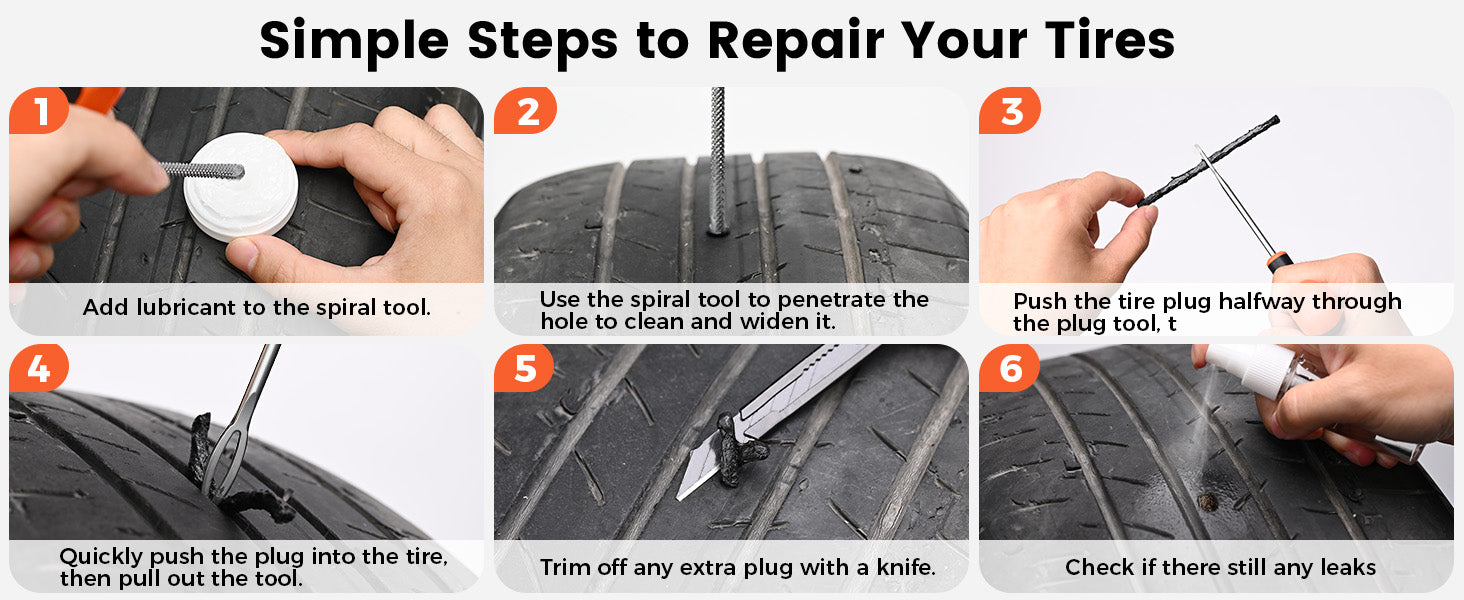 Simple Steps to Repair Your Tires

1
Add lubricant to the spiral tool.

2
Use the spiral tool to penetrate the hole to clean and widen it.

3
Push the tire plug halfway through the plug tool, t

4
Quickly push the plug into the tire, then pull out the tool.

5
Trim off any extra plug with a knife.

6
Check if there still any leaks