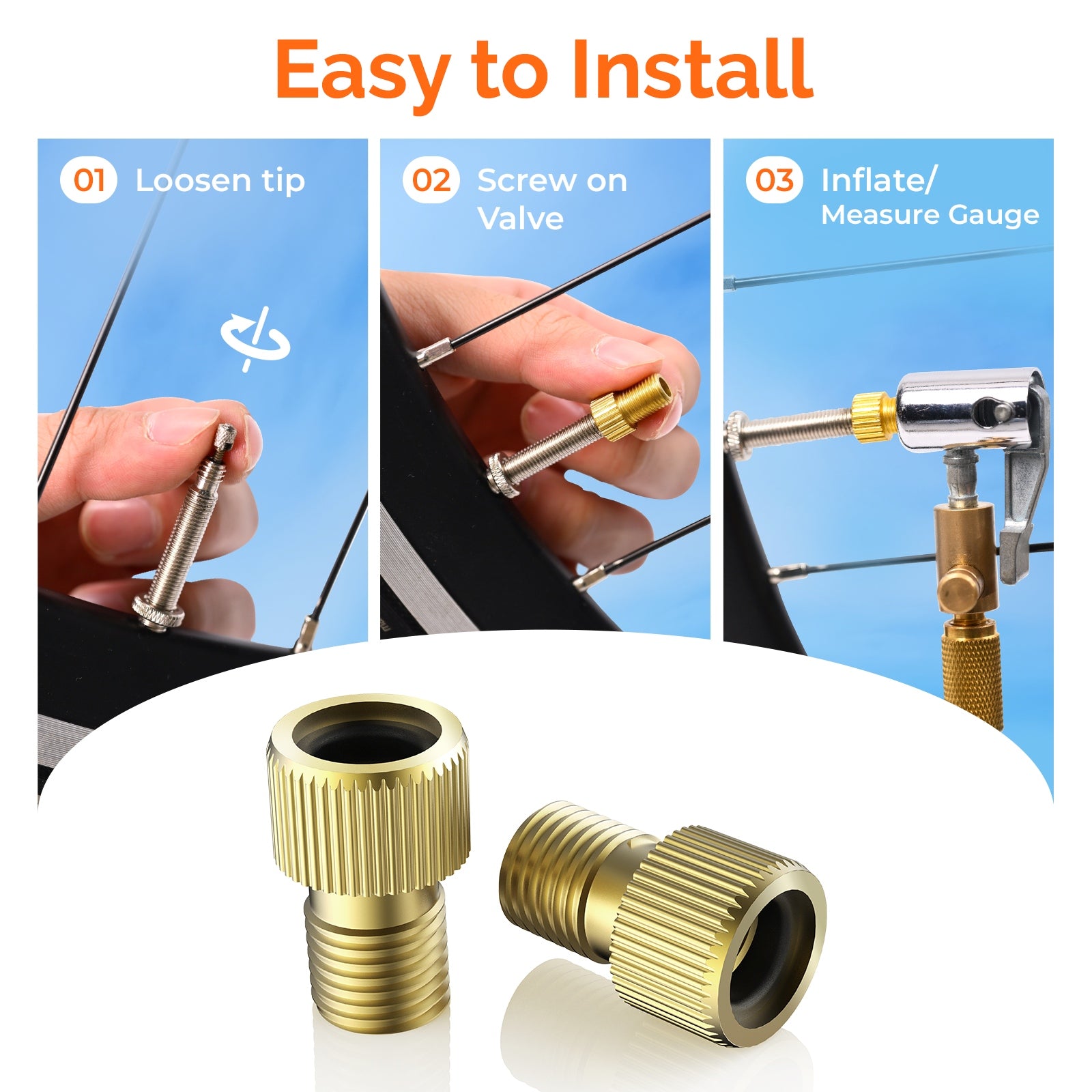 Easy to Install

01 Loosen tip

02 Screw on Valve

03 Inflate/ Measure Gauge