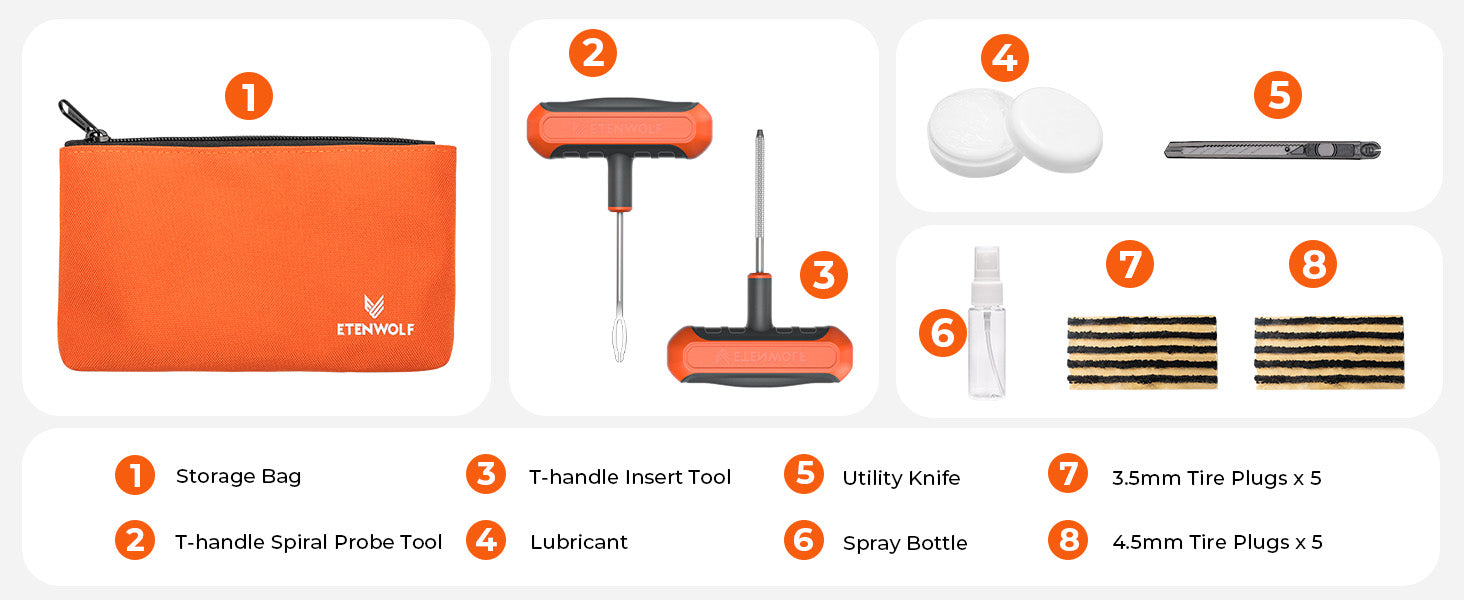 1

ETENWOLF

2

ETENWOLF

3

ETENWOLF

4

5

6

7

8

1 Storage Bag

2 T-handle Spiral Probe Tool

3 T-handle Insert Tool

4 Lubricant

5 Utility Knife

6 Spray Bottle

7 3.5mm Tire Plugs x 5

8 4.5mm Tire Plugs x 5