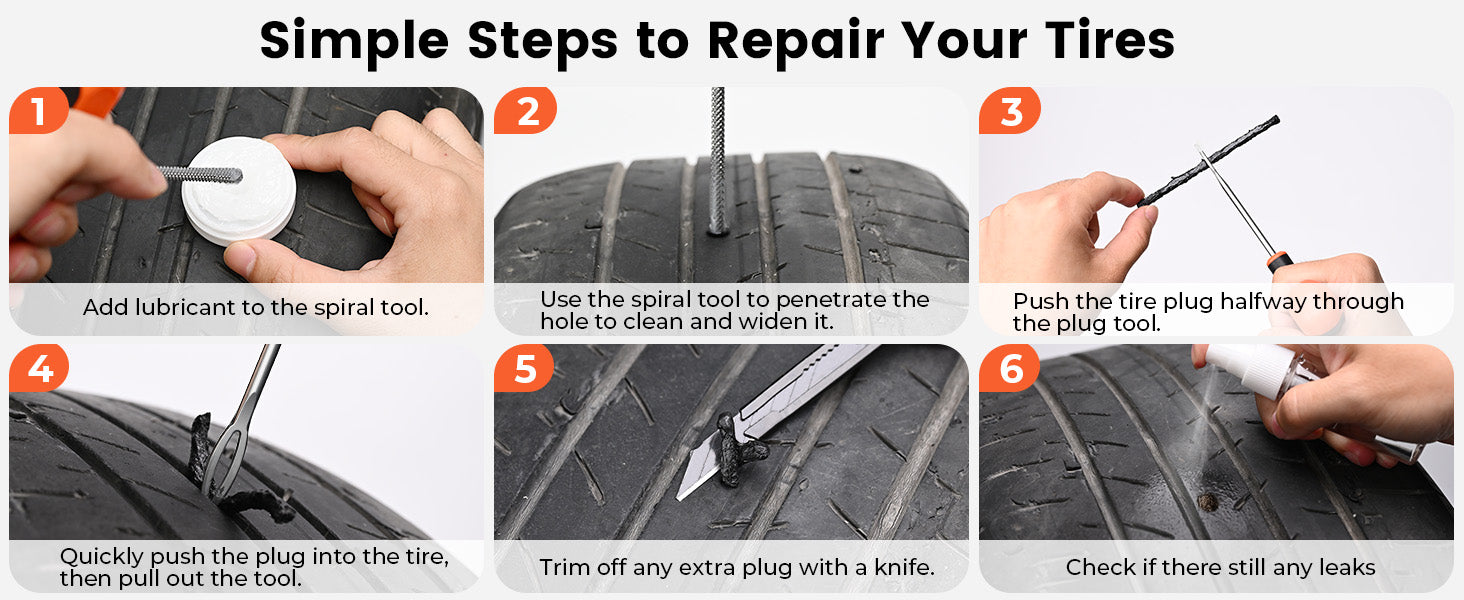 Simple Steps to Repair Your Tires

1
Add lubricant to the spiral tool.

2
Use the spiral tool to penetrate the hole to clean and widen it.

3
Push the tire plug halfway through the plug tool.

4
Quickly push the plug into the tire, then pull out the tool.

5
Trim off any extra plug with a knife.

6
Check if there still any leaks